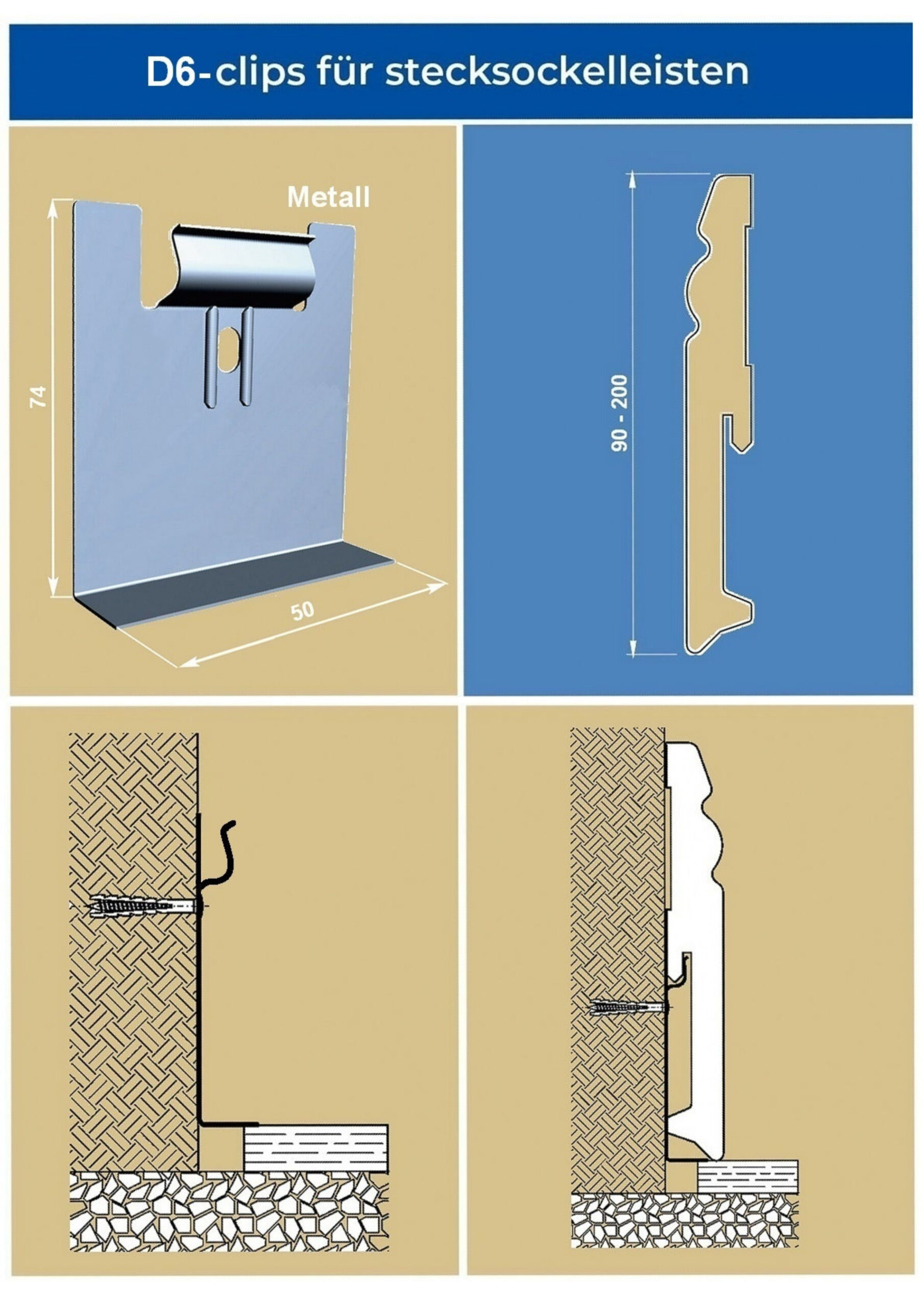 D6-clips für stecksockelleisten

Metall

74

50

90 - 200