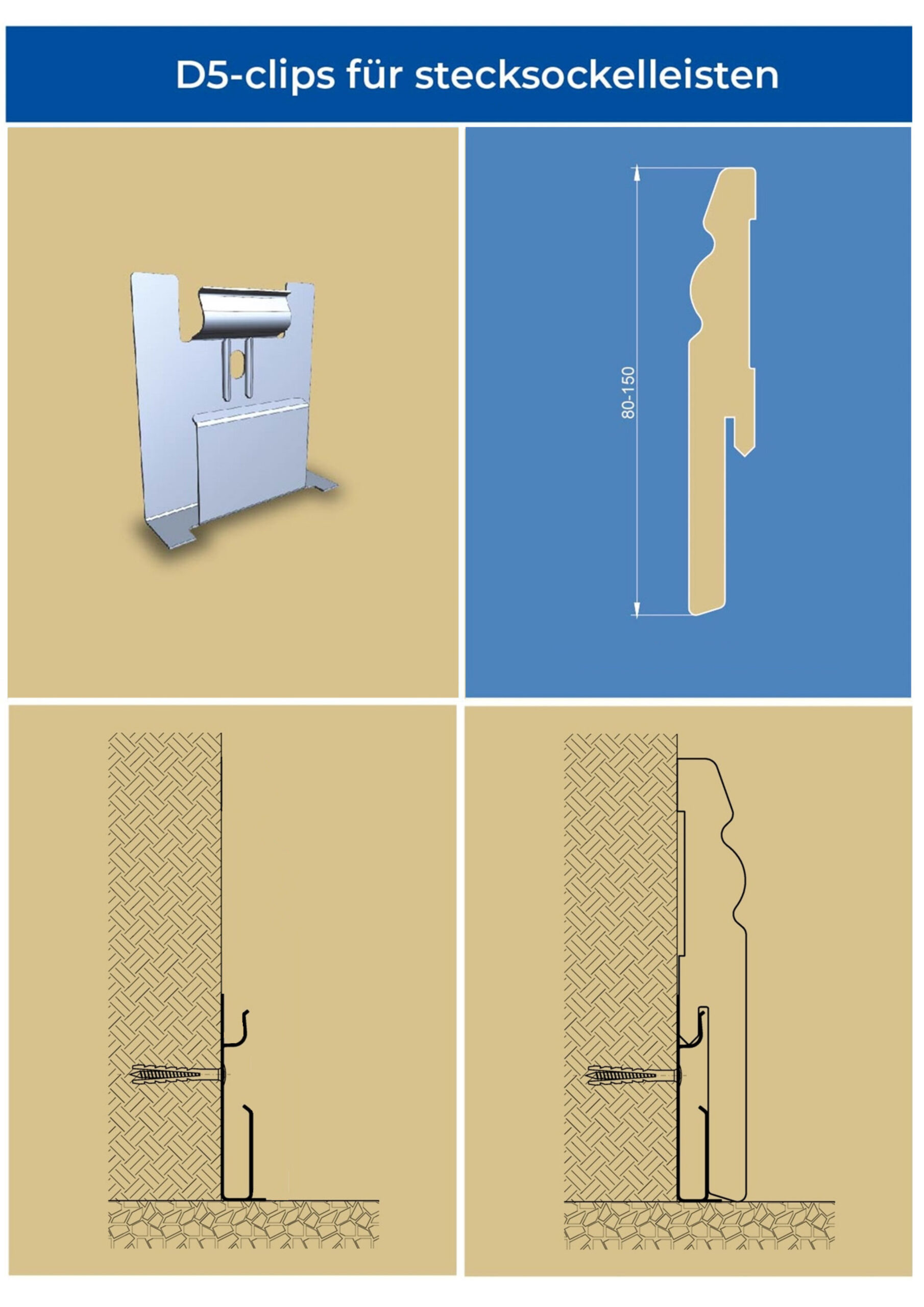 D5-clips für stecksockelleisten

80-150